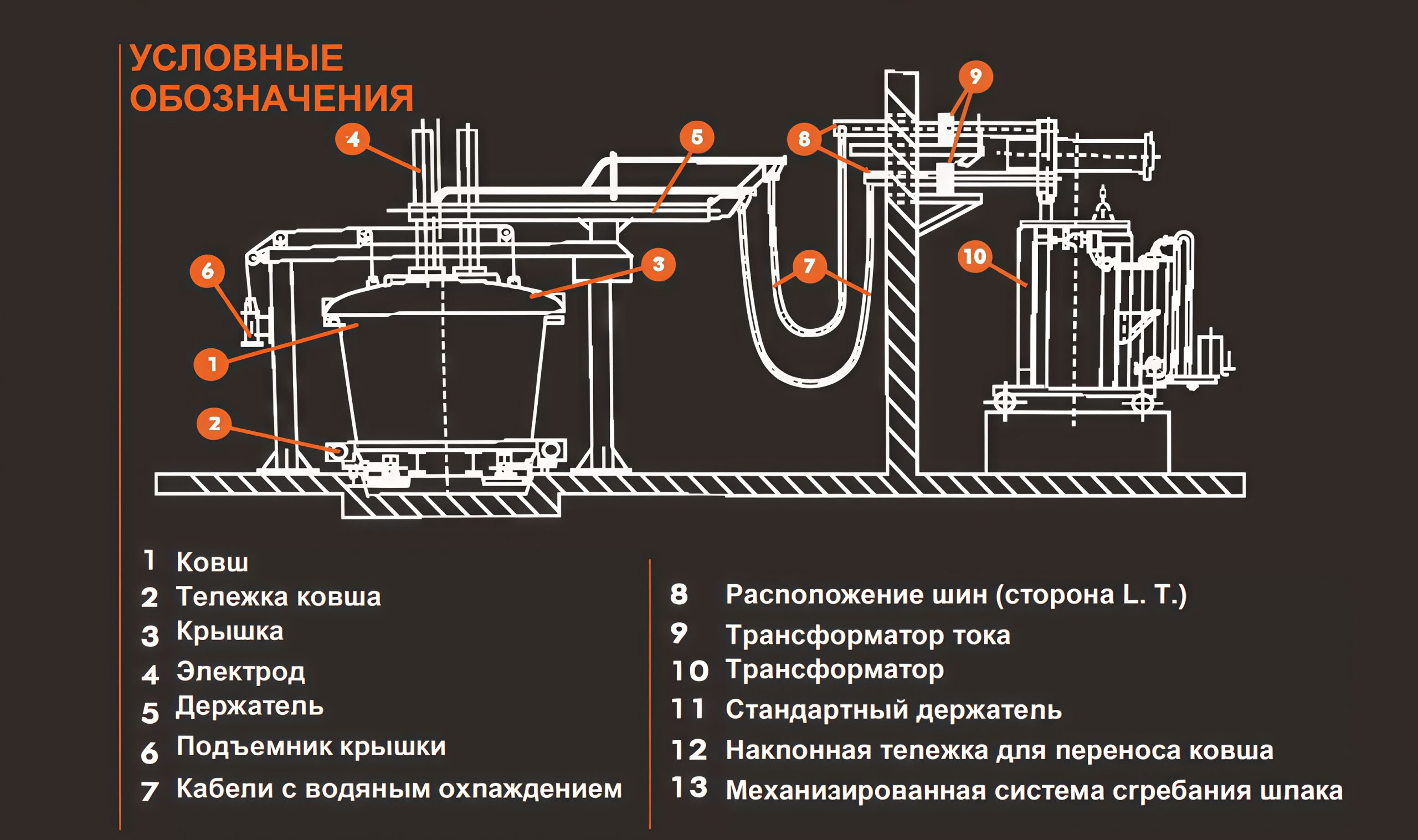 УСЛОВНЫЕ ОБОЗНАЧЕНИЯ

4
5
8
9
6
3
7
10
1
2

1 Ковш
2 Тележка ковша
3 Крышка
4 Электрод
5 Держатель
6 Подъемник крышки
7 Кабели с водяным охлаждением

8 Расположение шин (сторона L. T.)
9 Трансформатор тока
10 Трансформатор
11 Стандартный держатель
12 Наклонная тележка для переноса ковша
13 Механизированная система сгребания шлака